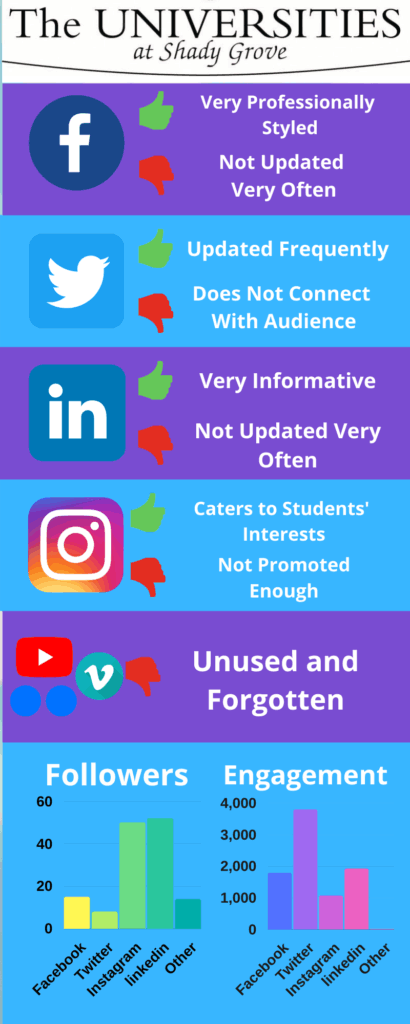 The UNIVERSITIES
at Shady Grove

f

Very Professionally Styled

Not Updated Very Often

Updated Frequently

Does Not Connect With Audience

in

Very Informative

Not Updated Very Often

Caters to Students' Interests

Not Promoted Enough

v

Unused and Forgotten

Followers

60
40
20
0

Facebook
Twitter
Instagram
linkedin
Other

Engagement

4,000
3,000
2,000
1,000
0

Facebook
Twitter
Instagram
linkedin
Other